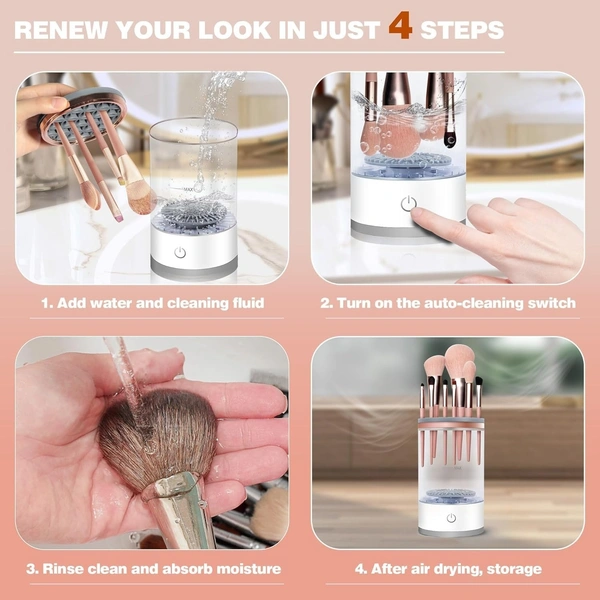 RENEW YOUR LOOK IN JUST 4 STEPS

1. Add water and cleaning fluid

2. Turn on the auto-cleaning switch

3. Rinse clean and absorb moisture

4. After air drying, storage