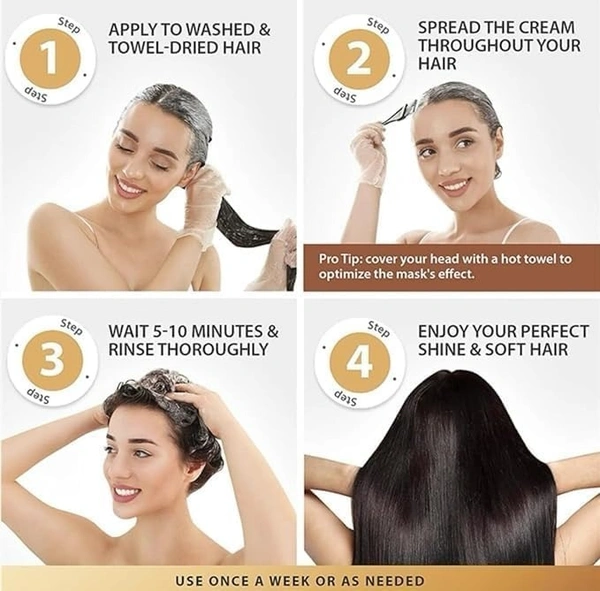 Step 1 Step

APPLY TO WASHED & TOWEL-DRIED HAIR

Step 2 Step

SPREAD THE CREAM THROUGHOUT YOUR HAIR

Pro Tip: cover your head with a hot towel to optimize the mask's effect.

Step 3 Step

WAIT 5-10 MINUTES & RINSE THOROUGHLY

Step 4 Step

ENJOY YOUR PERFECT SHINE & SOFT HAIR

USE ONCE A WEEK OR AS NEEDED