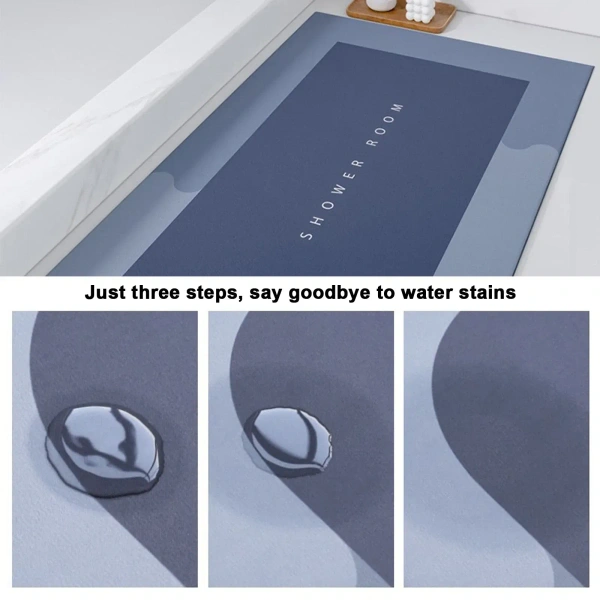 SHOWER ROOM

Just three steps, say goodbye to water stains