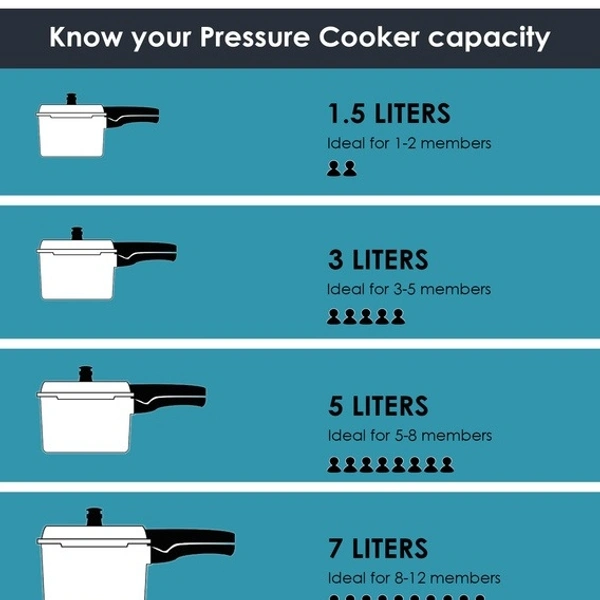 Know your Pressure Cooker capacity

1.5 LITERS
Ideal for 1-2 members

3 LITERS
Ideal for 3-5 members

5 LITERS
Ideal for 5-8 members

7 LITERS
Ideal for 8-12 members