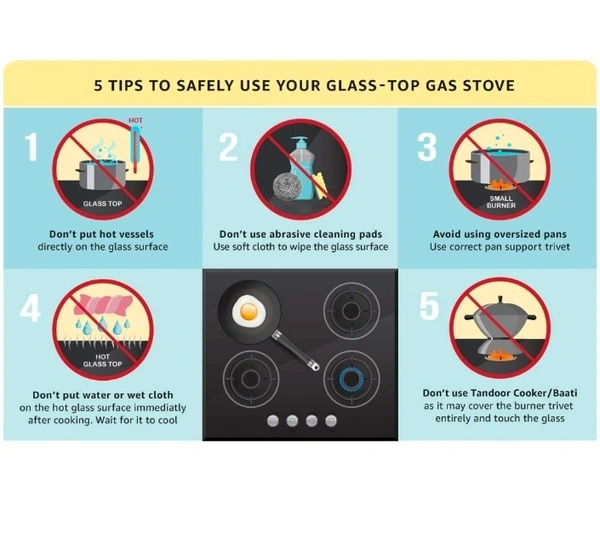 5 TIPS TO SAFELY USE YOUR GLASS-TOP GAS STOVE

1

HOT

GLASS TOP

Don't put hot vessels directly on the glass surface

2

Don't use abrasive cleaning pads
Use soft cloth to wipe the glass surface

3

SMALL BURNER

Avoid using oversized pans
Use correct pan support trivet

4

HOT GLASS TOP

Don't put water or wet cloth on the hot glass surface immediatly after cooking. Wait for it to cool

5

Don't use Tandoor Cooker/Baati as it may cover the burner trivet entirely and touch the glass