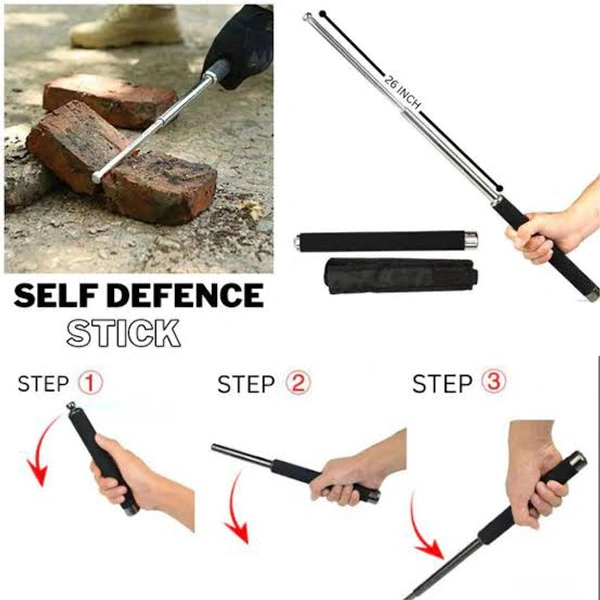 26 INCH

SELF DEFENCE
STICK

STEP ①

STEP ②

STEP ③