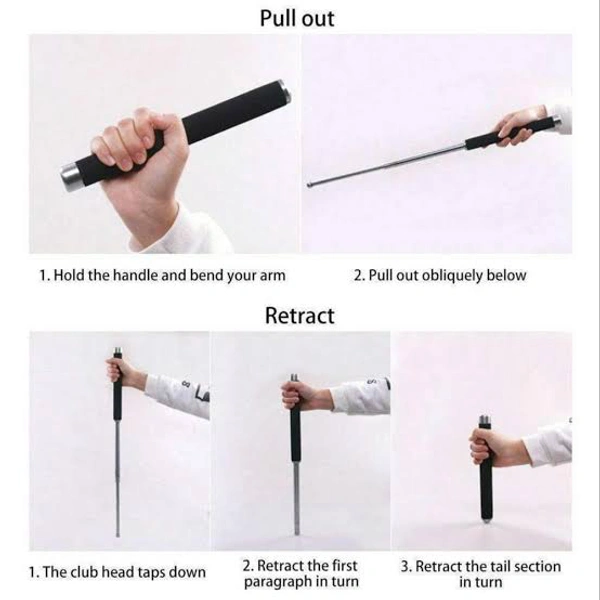 Pull out

1. Hold the handle and bend your arm

2. Pull out obliquely below

Retract

1. The club head taps down

2. Retract the first paragraph in turn

3. Retract the tail section in turn