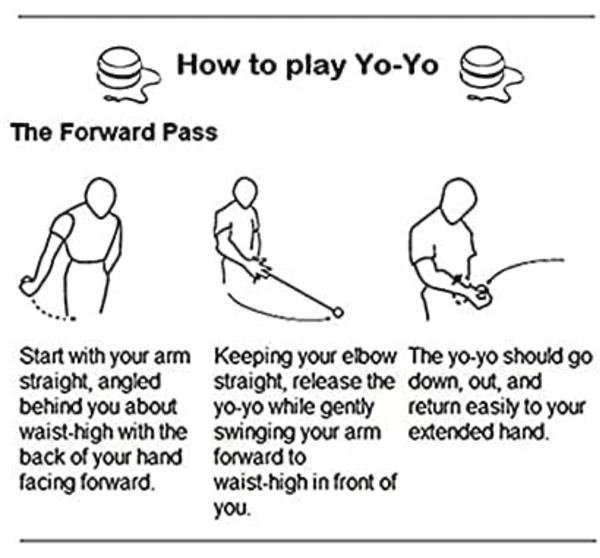 How to play Yo-Yo

The Forward Pass

Start with your arm straight, angled behind you about waist-high with the back of your hand facing forward.

Keeping your elbow straight, release the yo-yo while gently swinging your arm forward to waist-high in front of you.

The yo-yo should go down, out, and return easily to your extended hand.