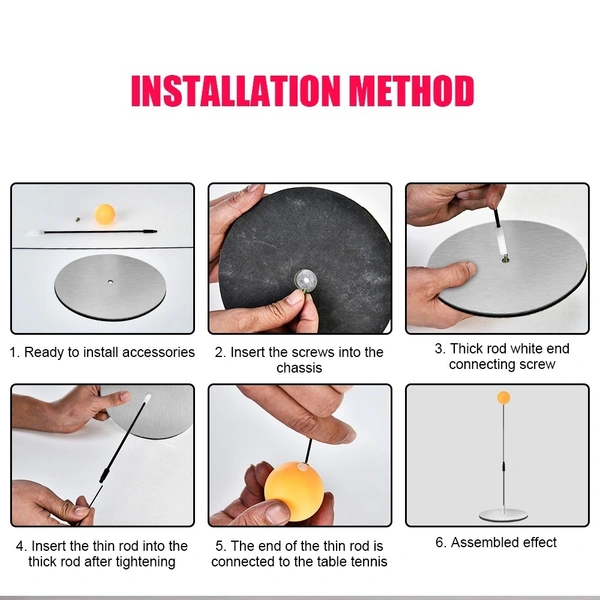 INSTALLATION METHOD

1. Ready to install accessories

2. Insert the screws into the chassis

3. Thick rod white end connecting screw

4. Insert the thin rod into the thick rod after tightening

5. The end of the thin rod is connected to the table tennis

6. Assembled effect