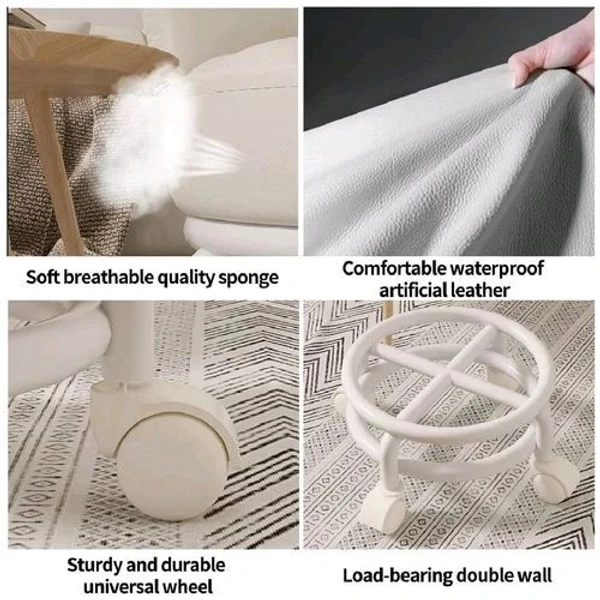 Soft breathable quality sponge

Comfortable waterproof artificial leather

Sturdy and durable universal wheel

Load-bearing double wall