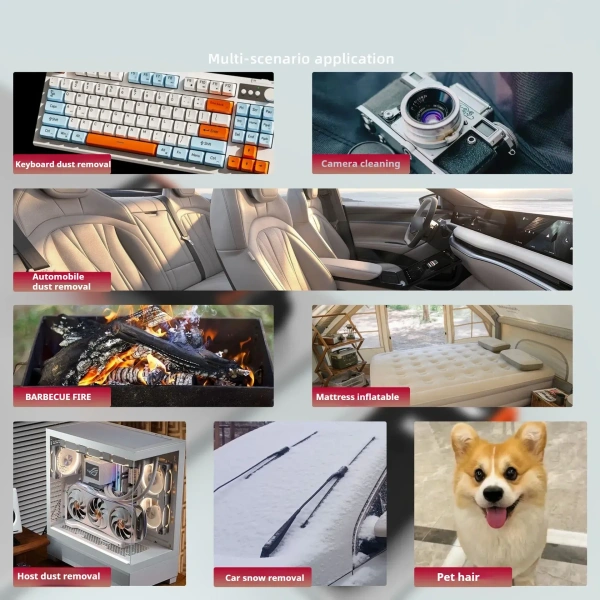 Multi-scenario application

Keyboard dust removal

Camera cleaning

Automobile dust removal

BARBECUE FIRE

Mattress inflatable

Host dust removal

Car snow removal

Pet hair