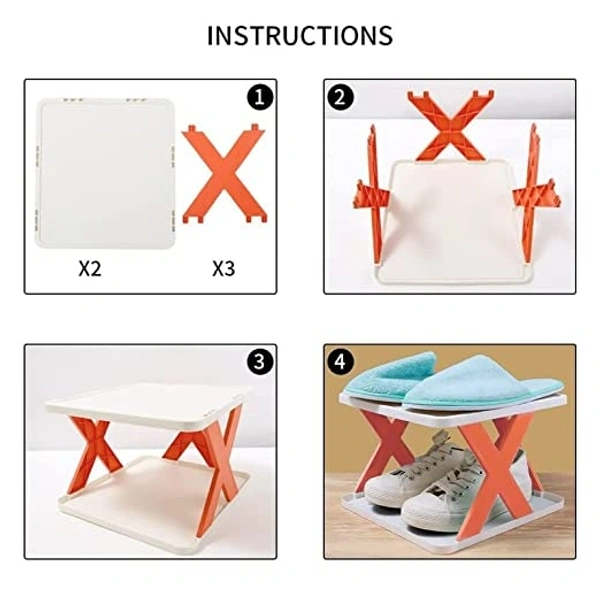 INSTRUCTIONS

1

X2

X3

2

3

4