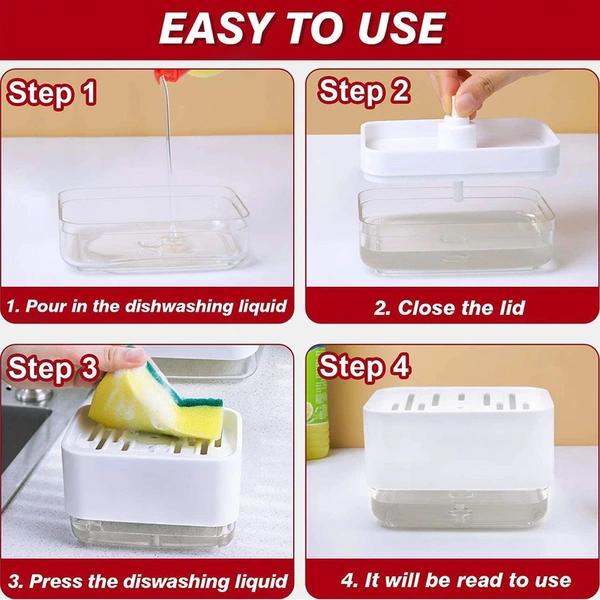 EASY TO USE

Step 1

1. Pour in the dishwashing liquid

Step 2

2. Close the lid

Step 3

3. Press the diswashing liquid

Step 4

4. It will be read to use