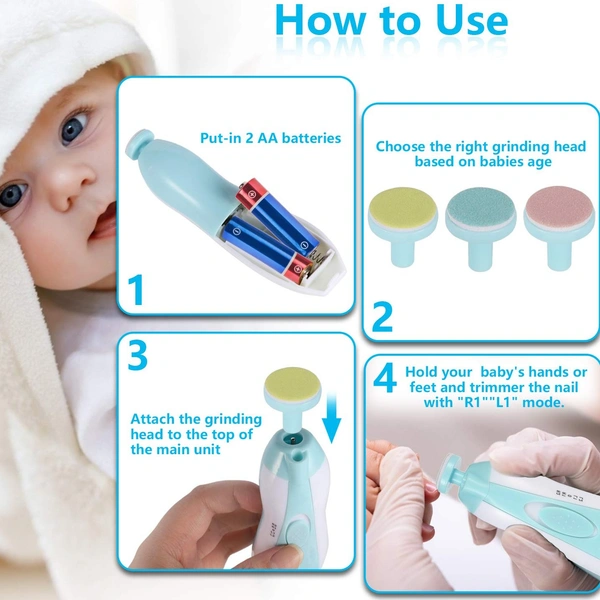 How to Use

Put-in 2 AA batteries

1

Choose the right grinding head based on babies age

2

3

Attach the grinding head to the top of the main unit

4 Hold your baby's hands or feet and trimmer the nail with "R1""L1" mode.