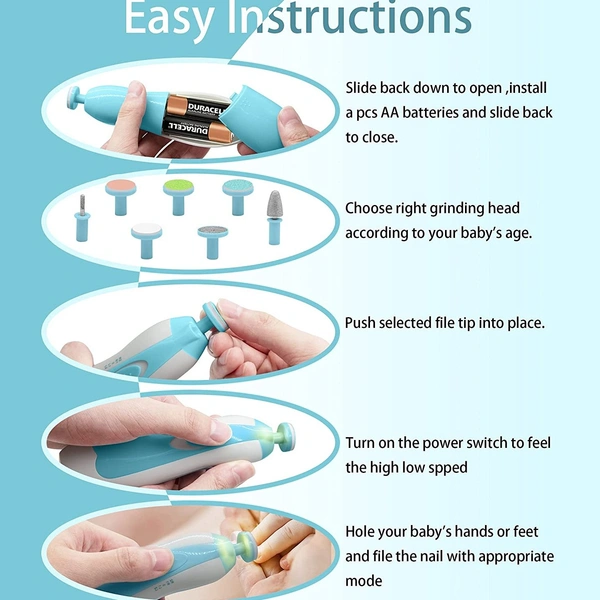 Easy Instructions

DURACELL

DURACELL

Slide back down to open ,install a pcs AA batteries and slide back to close.

Choose right grinding head according to your baby's age.

Push selected file tip into place.

Turn on the power switch to feel the high low spped

Hole your baby's hands or feet and file the nail with appropriate mode