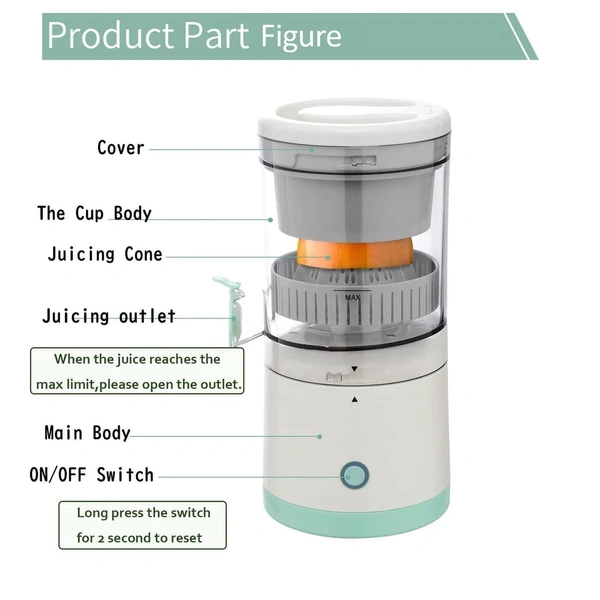 Product Part Figure

Cover

The Cup Body

Juicing Cone

MAX

Juicing outlet

When the juice reaches the max limit,please open the outlet.

Main Body

ON/OFF Switch

Long press the switch for 2 second to reset