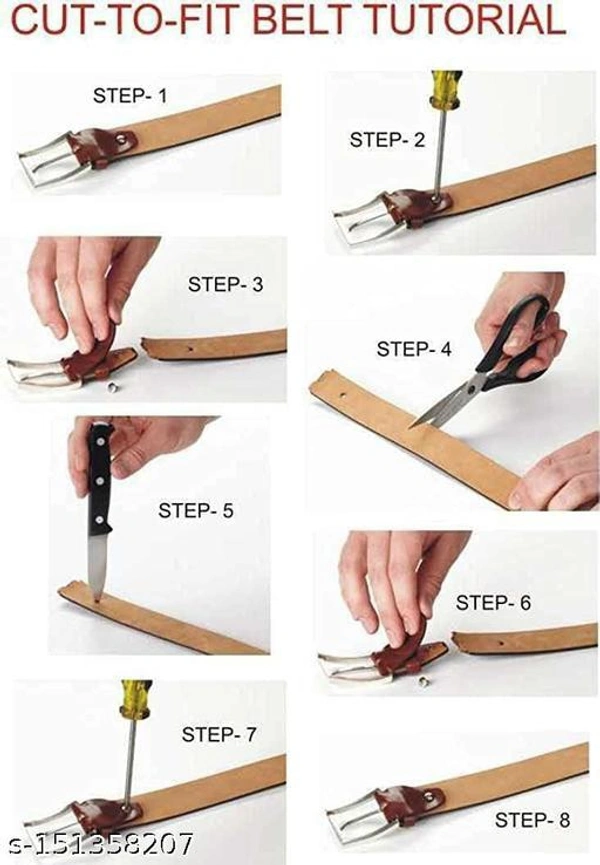 CUT-TO-FIT BELT TUTORIAL

STEP- 1

STEP- 2

STEP- 3

STEP- 4

STEP- 5

STEP- 6

STEP- 7

STEP- 8

s-151358207