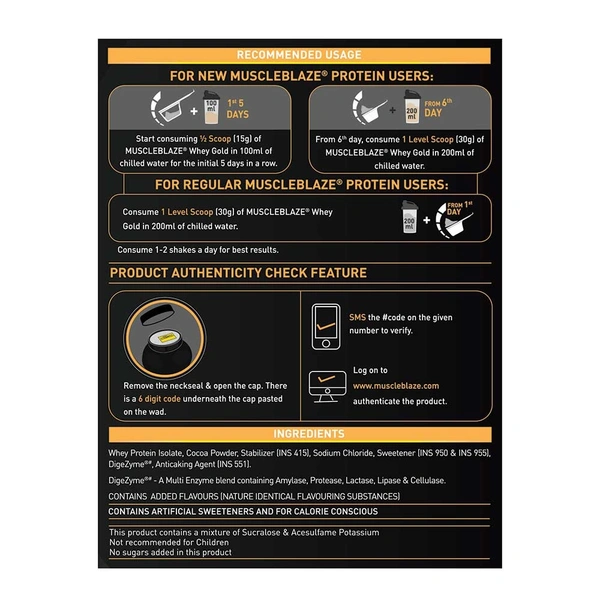 RECOMMENDED USAGE

FOR NEW MUSCLEBLAZE® PROTEIN USERS:

100 ml

1st 5 DAYS

Start consuming ½ Scoop (15g) of MUSCLEBLAZE® Whey Gold in 100ml of chilled water for the initial 5 days in a row.

200 ml

FROM 6th DAY

From 6th day, consume 1 Level Scoop (30g) of MUSCLEBLAZE® Whey Gold in 200ml of chilled water.

FOR REGULAR MUSCLEBLAZE® PROTEIN USERS:

Consume 1 Level Scoop (30g) of MUSCLEBLAZE® Whey Gold in 200ml of chilled water.

200 ml

FROM 1st DAY

Consume 1-2 shakes a day for best results.

PRODUCT AUTHENTICITY CHECK FEATURE

Remove the neckseal & open the cap. There is a 6 digit code underneath the cap pasted on the wad.

SMS the #code on the given number to verify.

Log on to www.muscleblaze.com authenticate the product.

INGREDIENTS

Whey Protein Isolate, Cocoa Powder, Stabilizer (INS 415), Sodium Chloride, Sweetener (INS 950 & INS 955), DigeZyme®*, Anticaking Agent (INS 551).

DigeZyme®* - A Multi Enzyme blend containing Amylase, Protease, Lactase, Lipase & Cellulase.

CONTAINS ADDED FLAVOURS (NATURE IDENTICAL FLAVOURING SUBSTANCES)

CONTAINS ARTIFICIAL SWEETENERS AND FOR CALORIE CONSCIOUS

This product contains a mixture of Sucralose & Acesulfame Potassium
Not recommended for Children
No sugars added in this product