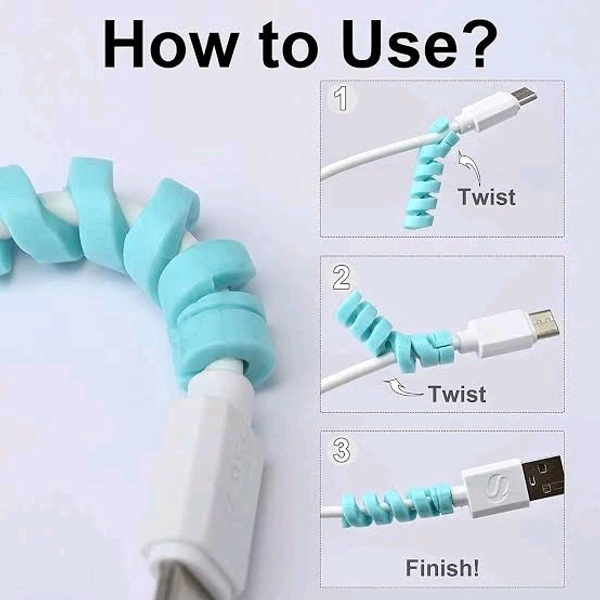 How to Use?

1

Twist

2

Twist

3

Finish!