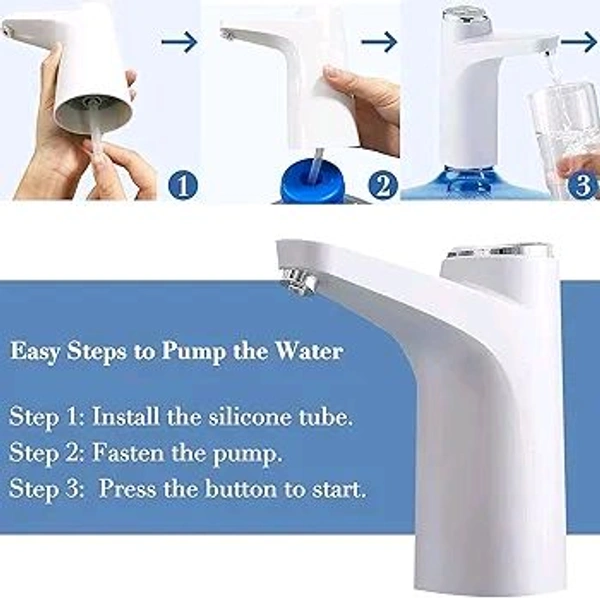 1
2
3

Easy Steps to Pump the Water

Step 1: Install the silicone tube.
Step 2: Fasten the pump.
Step 3: Press the button to start.