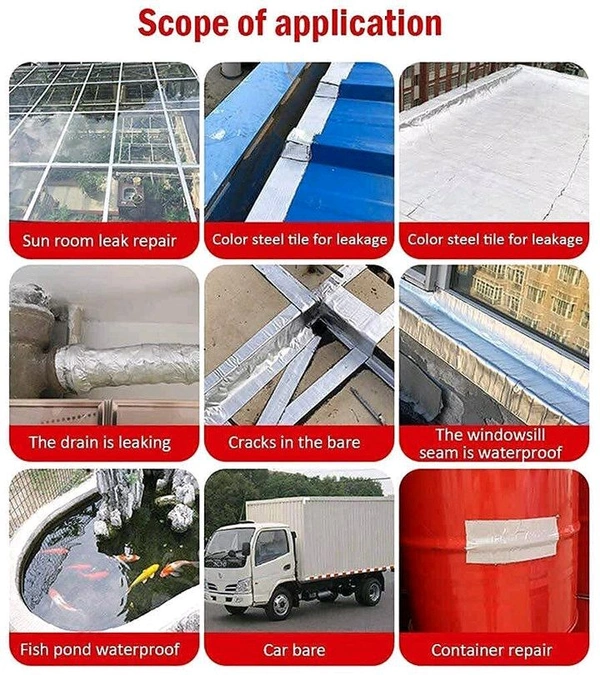 Scope of application

Sun room leak repair

Color steel tile for leakage

Color steel tile for leakage

The drain is leaking

Cracks in the bare

The windowsill seam is waterproof

Fish pond waterproof

Car bare

Container repair