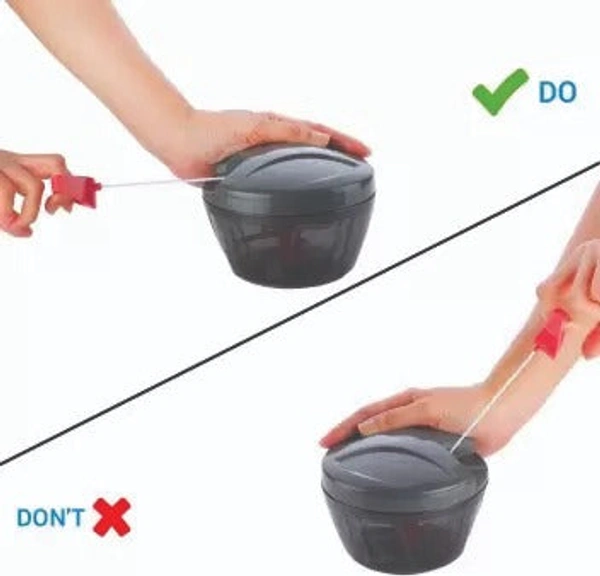 DO

DON'T