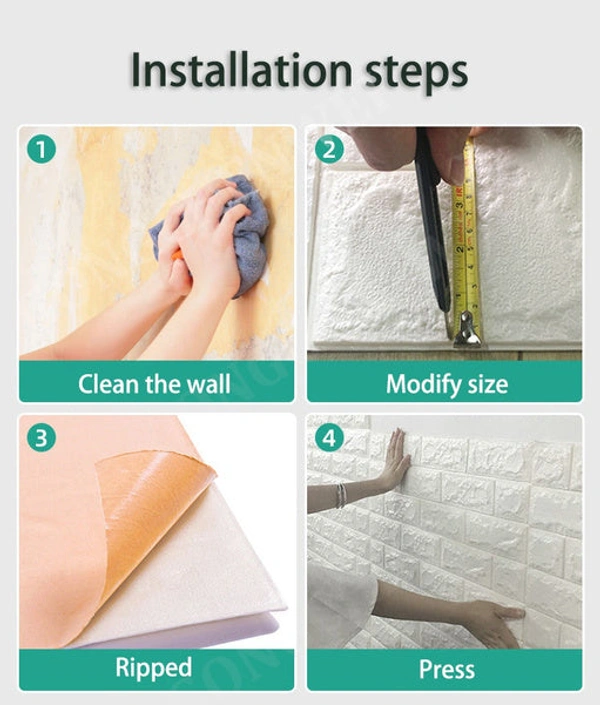 Installation steps

1

Clean the wall

2

Modify size

3

Ripped

4

Press