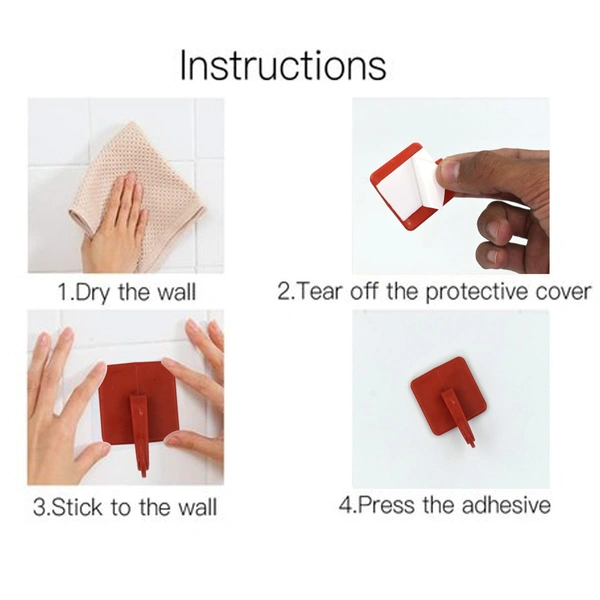 Instructions

1.Dry the wall

2.Tear off the protective cover

3.Stick to the wall

4.Press the adhesive