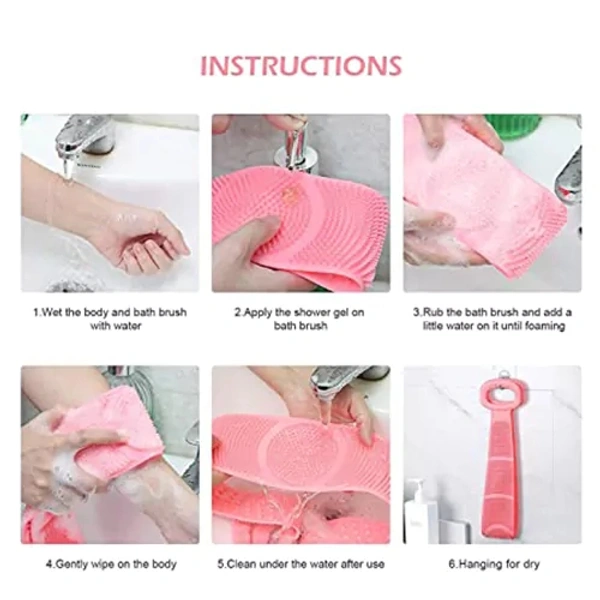 INSTRUCTIONS

1.Wet the body and bath brush with water

2.Apply the shower gel on bath brush

3.Rub the bath brush and add a little water on it until foaming

4.Gently wipe on the body

5.Clean under the water after use

6.Hanging for dry