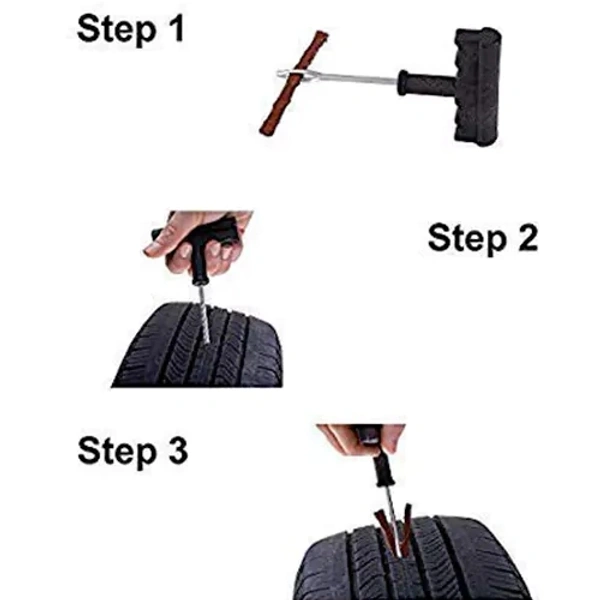 Step 1

Step 2

Step 3