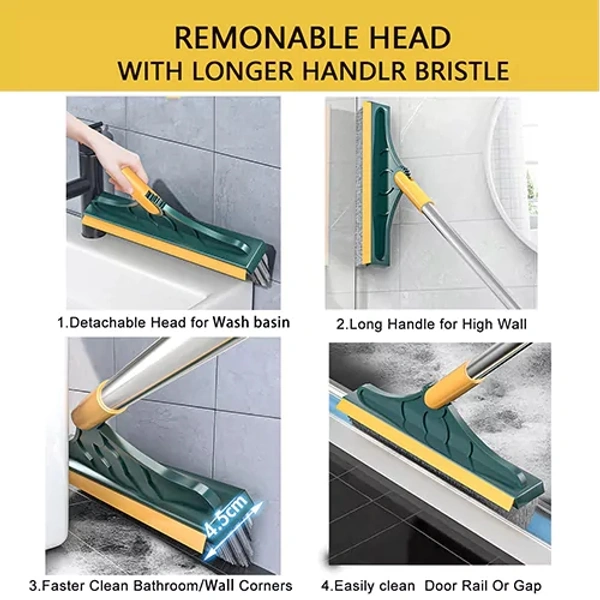 REMONABLE HEAD
WITH LONGER HANDLR BRISTLE

1.Detachable Head for Wash basin

2.Long Handle for High Wall

4.5cm

3.Faster Clean Bathroom/Wall Corners

4.Easily clean Door Rail Or Gap