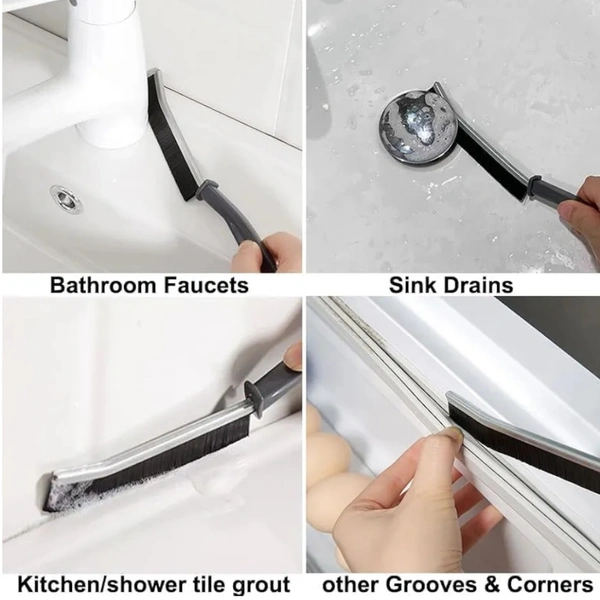 Bathroom Faucets

Sink Drains

Kitchen/shower tile grout

other Grooves & Corners