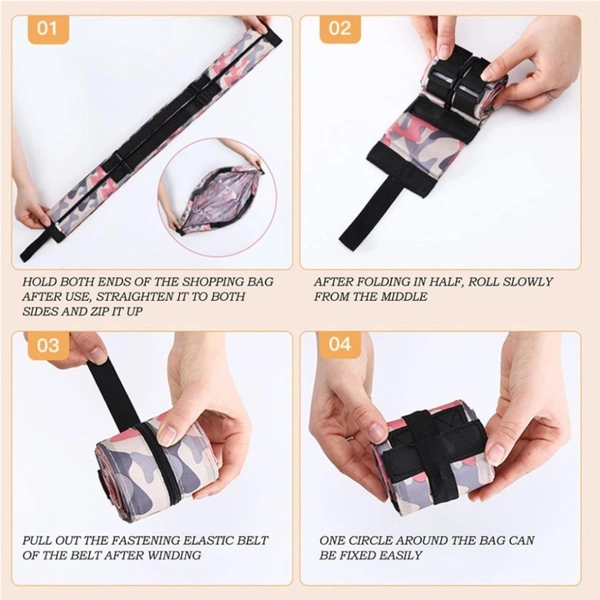 01

HOLD BOTH ENDS OF THE SHOPPING BAG AFTER USE, STRAIGHTEN IT TO BOTH SIDES AND ZIP IT UP

02

AFTER FOLDING IN HALF, ROLL SLOWLY FROM THE MIDDLE

03

PULL OUT THE FASTENING ELASTIC BELT OF THE BELT AFTER WINDING

04

ONE CIRCLE AROUND THE BAG CAN BE FIXED EASILY