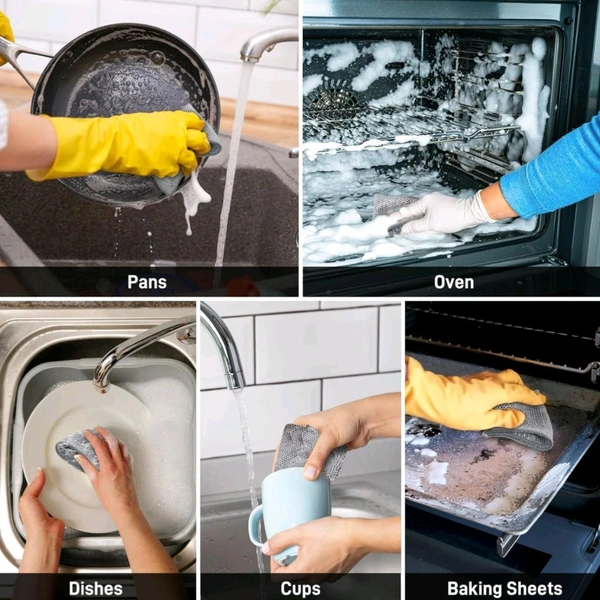 Pans

Oven

Dishes

Cups

Baking Sheets