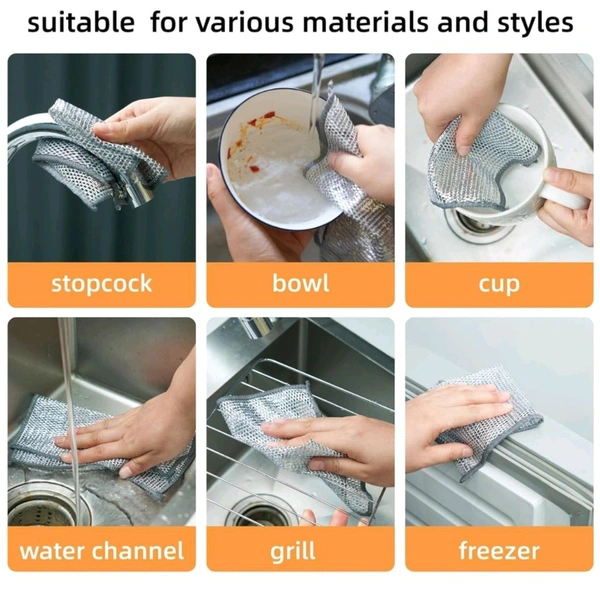 suitable for various materials and styles

stopcock

bowl

cup

water channel

grill

freezer