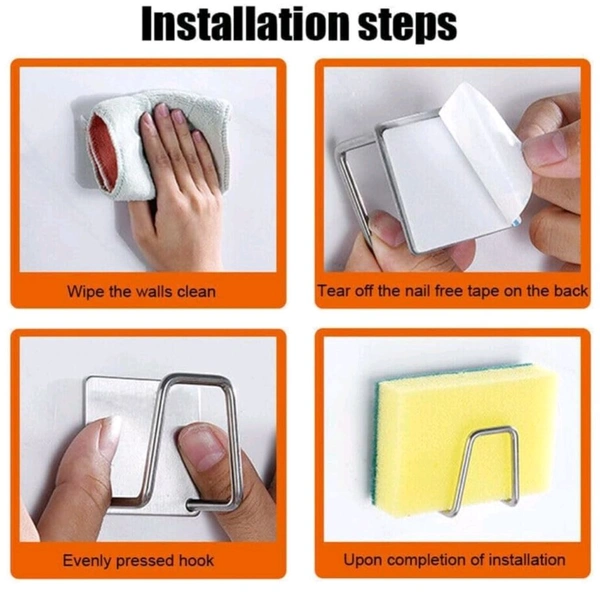 Installation steps

Wipe the walls clean

Tear off the nail free tape on the back

Evenly pressed hook

Upon completion of installation