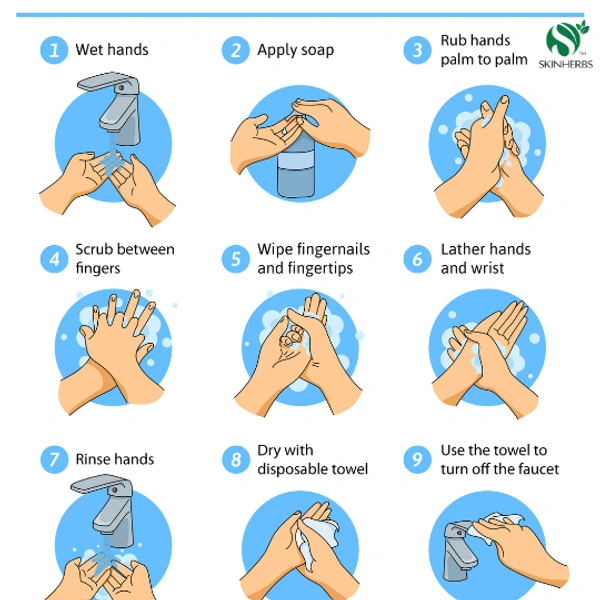 1 Wet hands

2 Apply soap

3 Rub hands palm to palm

TM SKINHERBS

4 Scrub between fingers

5 Wipe fingernails and fingertips

6 Lather hands and wrist

7 Rinse hands

8 Dry with disposable towel

9 Use the towel to turn off the faucet