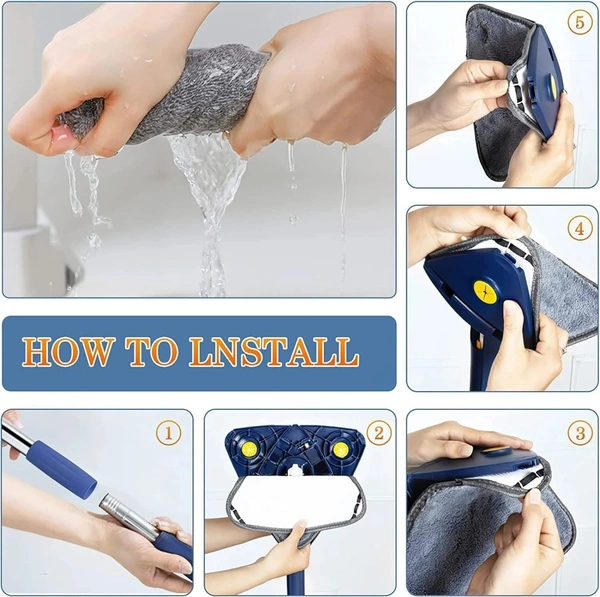 5

4

HOW TO LNSTALL

1

2

3