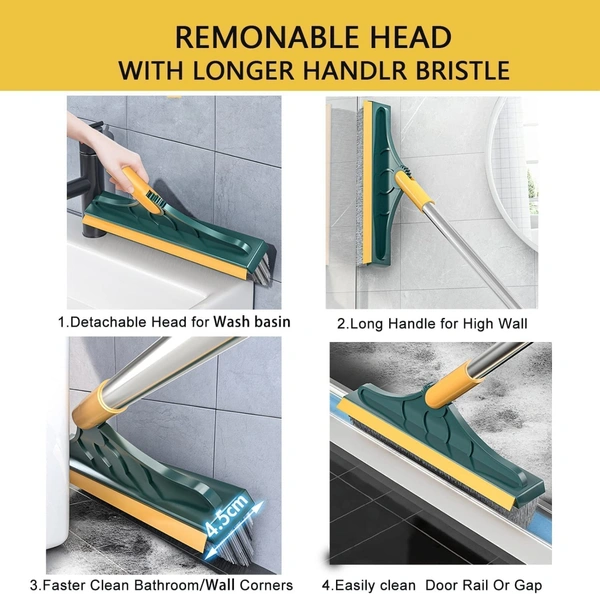 REMONABLE HEAD
WITH LONGER HANDLR BRISTLE

1.Detachable Head for Wash basin

2.Long Handle for High Wall

4.5cm

3.Faster Clean Bathroom/Wall Corners

4.Easily clean Door Rail Or Gap