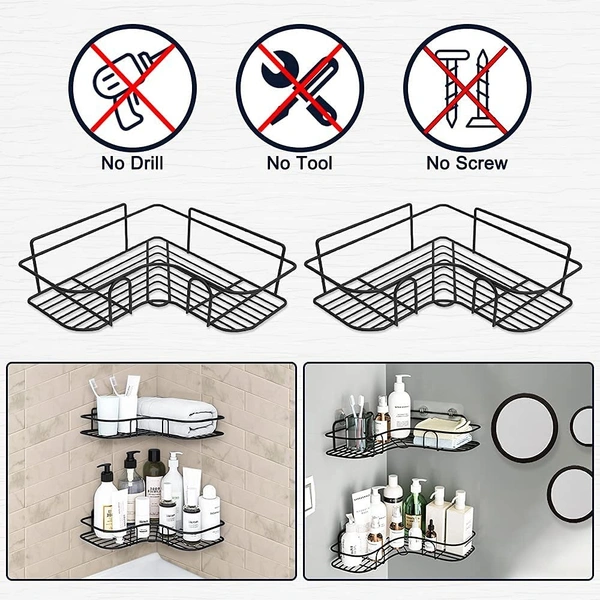 No Drill

No Tool

No Screw