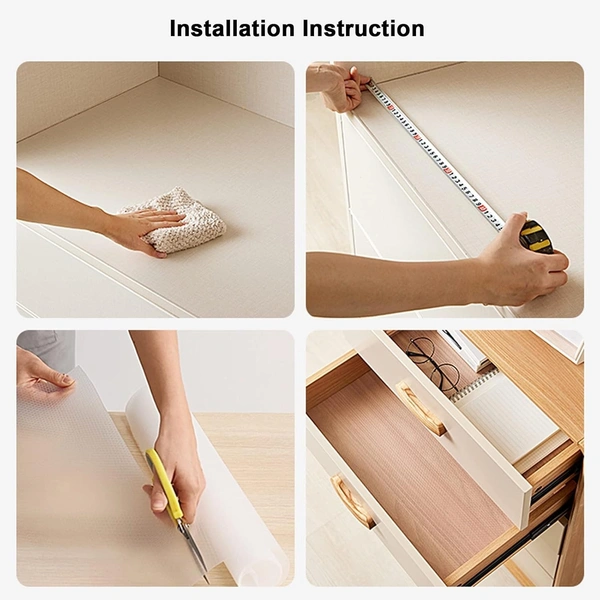 Installation Instruction