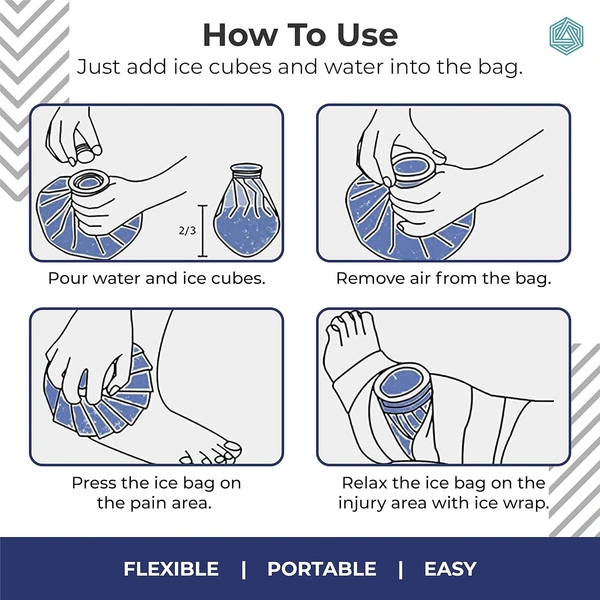 How To Use

Just add ice cubes and water into the bag.

2/3

Pour water and ice cubes.

Remove air from the bag.

Press the ice bag on the pain area.

Relax the ice bag on the injury area with ice wrap.

FLEXIBLE | PORTABLE | EASY