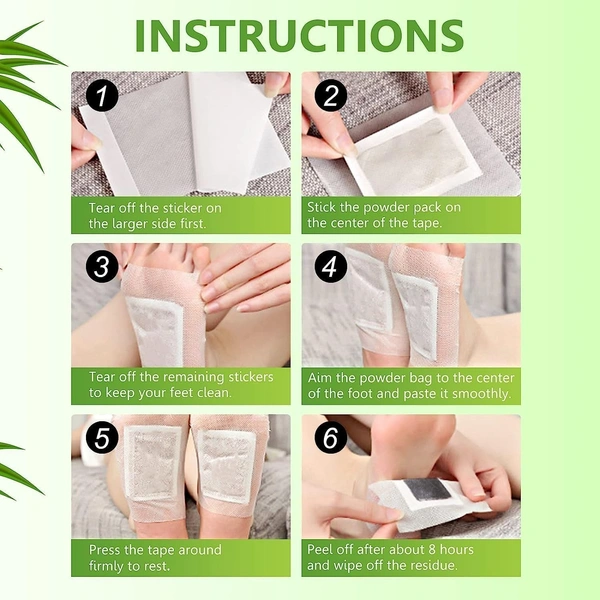 INSTRUCTIONS

1

Tear off the sticker on the larger side first.

2

Stick the powder pack on the center of the tape.

3

Tear off the remaining stickers to keep your feet clean.

4

Aim the powder bag to the center of the foot and paste it smoothly.

5

Press the tape around firmly to rest.

6

Peel off after about 8 hours and wipe off the residue.