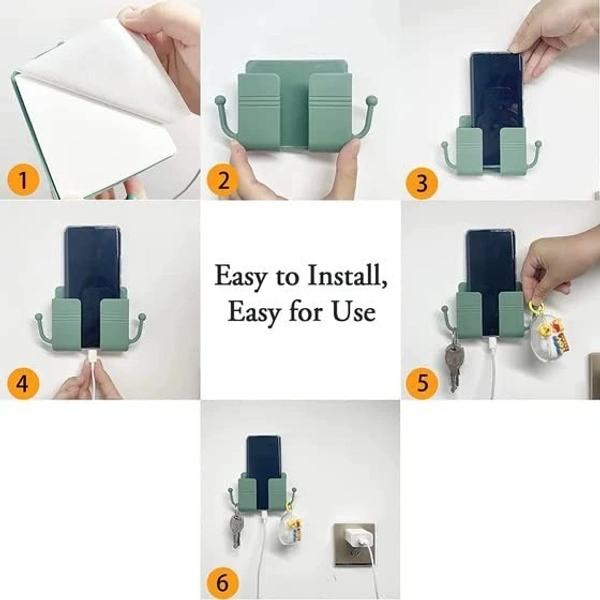 1

2

3

4

Easy to Install,
Easy for Use

5

6