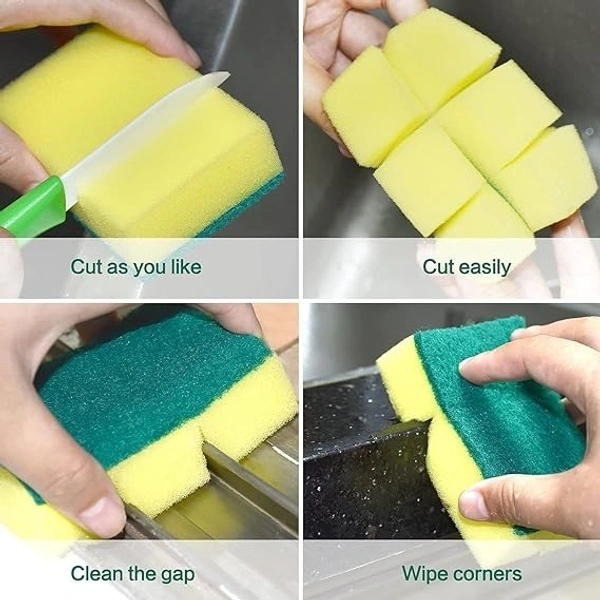 Cut as you like

Cut easily

Clean the gap

Wipe corners