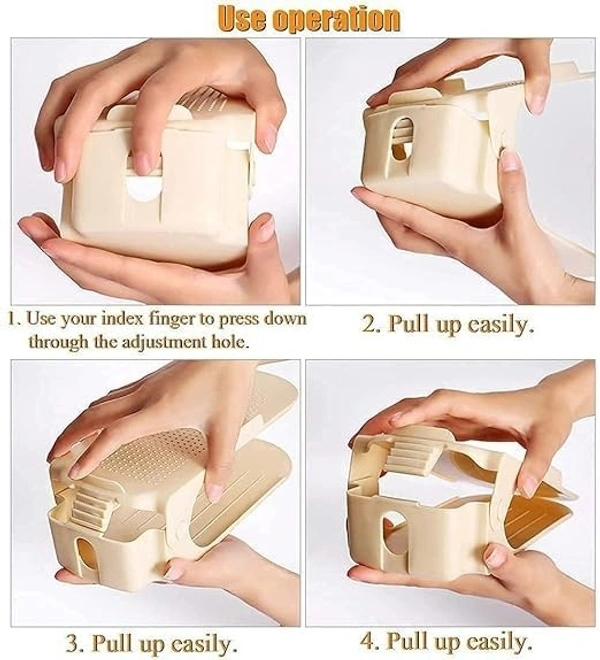 Use operation

1. Use your index finger to press down through the adjustment hole.

2. Pull up easily.

3. Pull up easily.

4. Pull up easily.