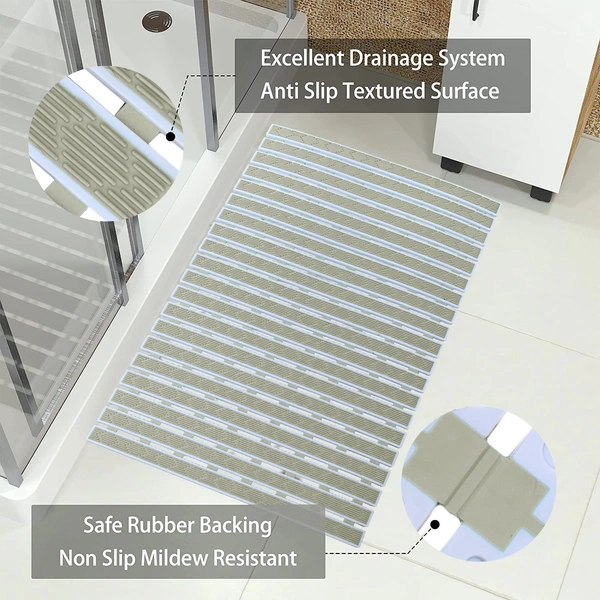 Excellent Drainage System
Anti Slip Textured Surface

Safe Rubber Backing
Non Slip Mildew Resistant