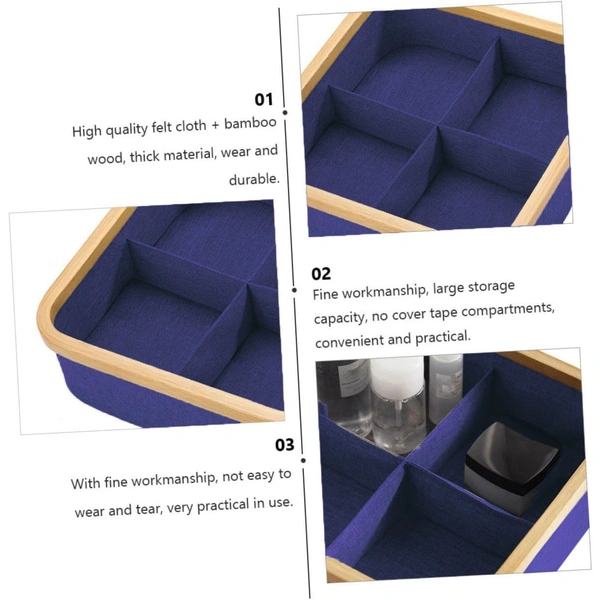 01

High quality felt cloth + bamboo wood, thick material, wear and durable.

02

Fine workmanship, large storage capacity, no cover tape compartments, convenient and practical.

03

With fine workmanship, not easy to wear and tear, very practical in use.