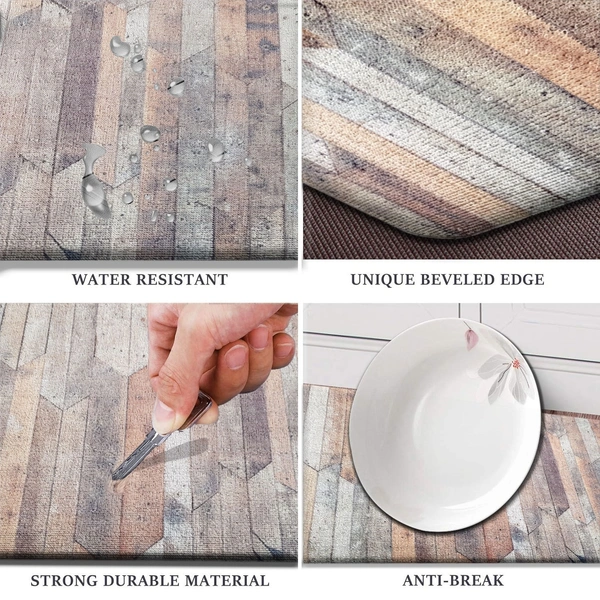 WATER RESISTANT

UNIQUE BEVELED EDGE

STRONG DURABLE MATERIAL

ANTI-BREAK