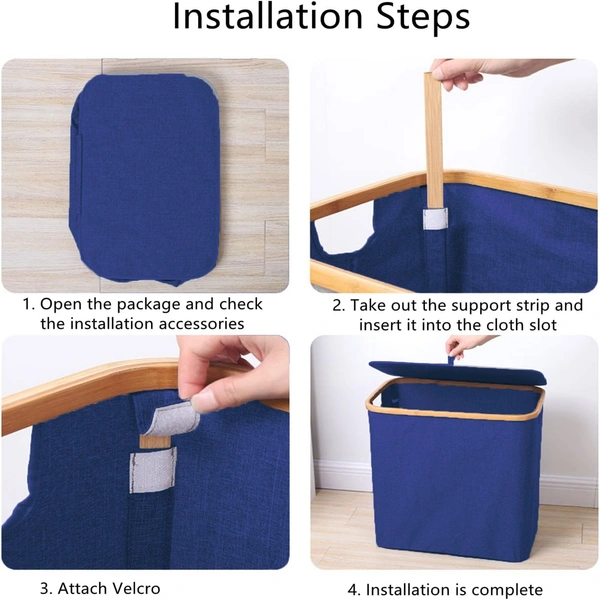 Installation Steps

1. Open the package and check the installation accessories

2. Take out the support strip and insert it into the cloth slot

3. Attach Velcro

4. Installation is complete