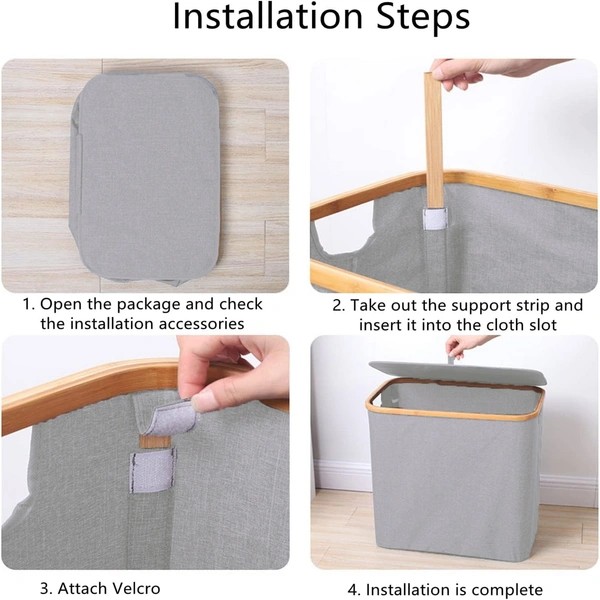 Installation Steps

1. Open the package and check the installation accessories

2. Take out the support strip and insert it into the cloth slot

3. Attach Velcro

4. Installation is complete