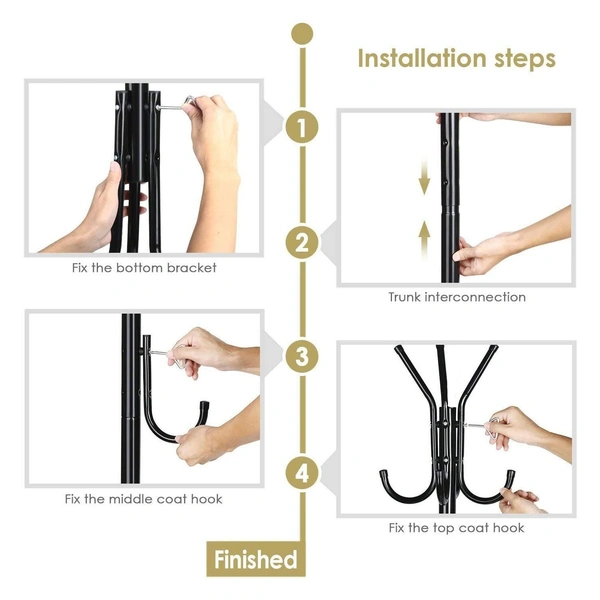 Installation steps

1

Fix the bottom bracket

2

Trunk interconnection

3

Fix the middle coat hook

4

Fix the top coat hook

Finished