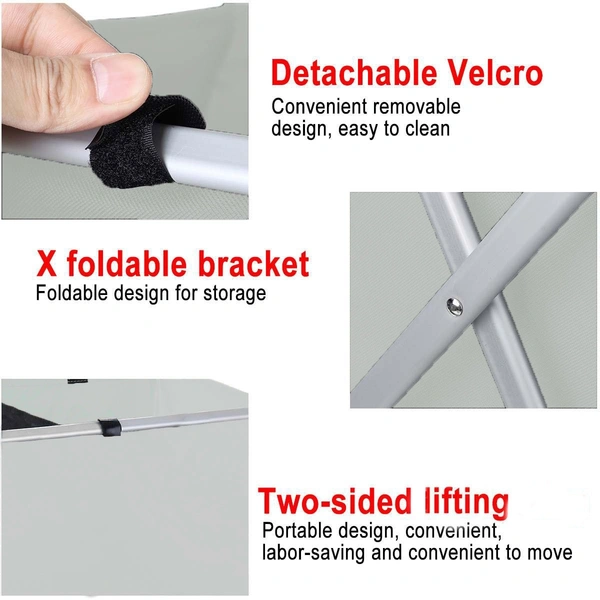 Detachable Velcro
Convenient removable design, easy to clean

X foldable bracket
Foldable design for storage

Two-sided lifting
Portable design, convenient, labor-saving and convenient to move