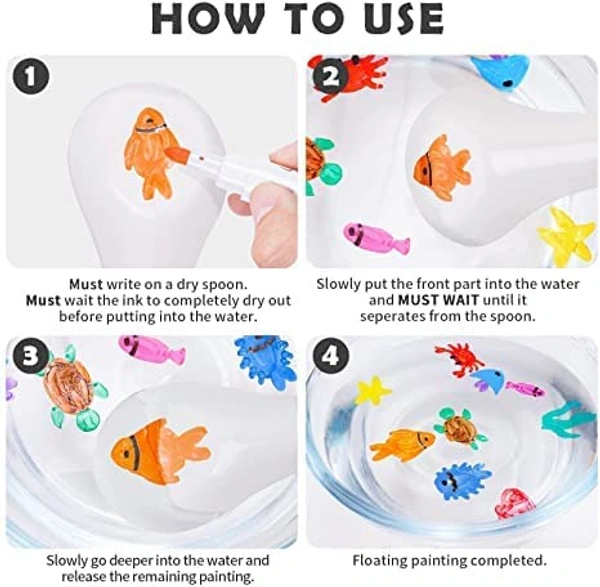 HOW TO USE

1

Must write on a dry spoon. Must wait the ink to completely dry out before putting into the water.

2

Slowly put the front part into the water and MUST WAIT until it seperates from the spoon.

3

Slowly go deeper into the water and release the remaining painting.

4

Floating painting completed.